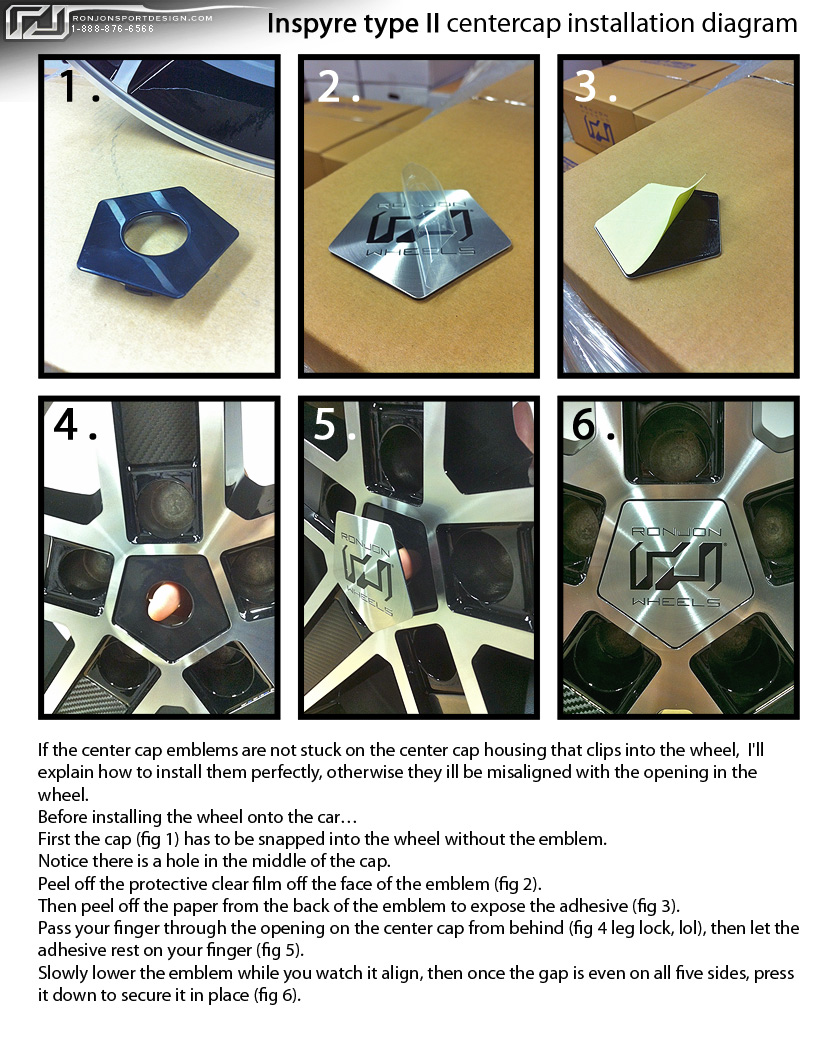 RONJONSPORTDESIGN.COM
1-888-876-6566

Inspyre type II centercap installation diagram

1.

2.

RONJON
WHEELS

3.

4.

5.

RONJON
WHEELS

6.

RONJON
WHEELS

If the center cap emblems are not stuck on the center cap housing that clips into the wheel, I'll explain how to install them perfectly, otherwise they ill be misaligned with the opening in the wheel.
Before installing the wheel onto the car…
First the cap (fig 1) has to be snapped into the wheel without the emblem.
Notice there is a hole in the middle of the cap.
Peel off the protective clear film off the face of the emblem (fig 2).
Then peel off the paper from the back of the emblem to expose the adhesive (fig 3).
Pass your finger through the opening on the center cap from behind (fig 4 leg lock, lol), then let the adhesive rest on your finger (fig 5).
Slowly lower the emblem while you watch it align, then once the gap is even on all five sides, press it down to secure it in place (fig 6).